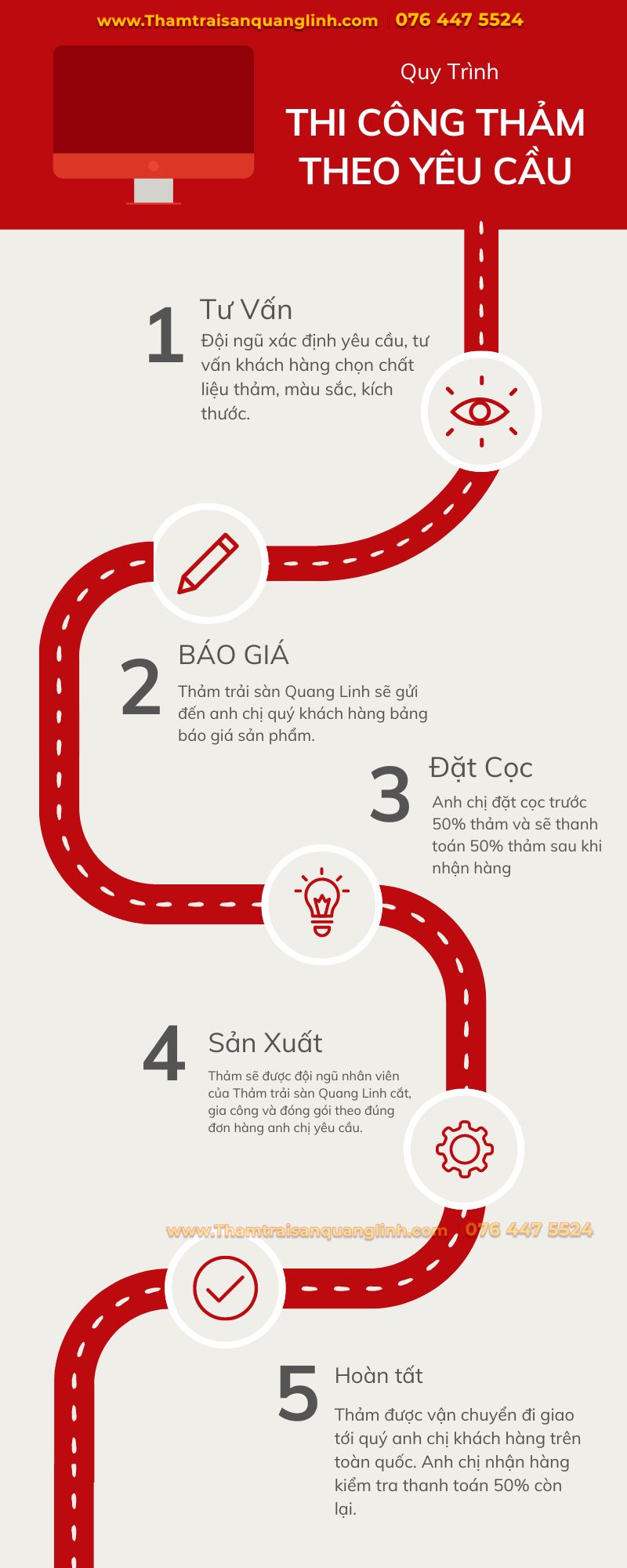 www.Thamtraisanquanglinh.com | 076 447 5524

Quy Trình

THI CÔNG THẢM THEO YÊU CẦU

1 Tư Vấn

Đội ngũ xác định yêu cầu, tư vấn khách hàng chọn chất liệu thảm, màu sắc, kích thước.

2 BÁO GIÁ

Thảm trải sàn Quang Linh sẽ gửi đến anh chị quý khách hàng bảng báo giá sản phẩm.

3 Đặt Cọc

Anh chị đặt cọc trước 50% thảm và sẽ thanh toán 50% thảm sau khi nhận hàng

4 Sản Xuất

Thảm sẽ được đội ngũ nhân viên của Thảm trải sàn Quang Linh cắt, gia công và đóng gói theo đúng đơn hàng anh chị yêu cầu.

www.Thamtraisanquanglinh.com | 076 447 5524

5 Hoàn tất

Thảm được vận chuyển đi giao tới quý anh chị khách hàng trên toàn quốc. Anh chị nhận hàng kiểm tra thanh toán 50% còn lại.